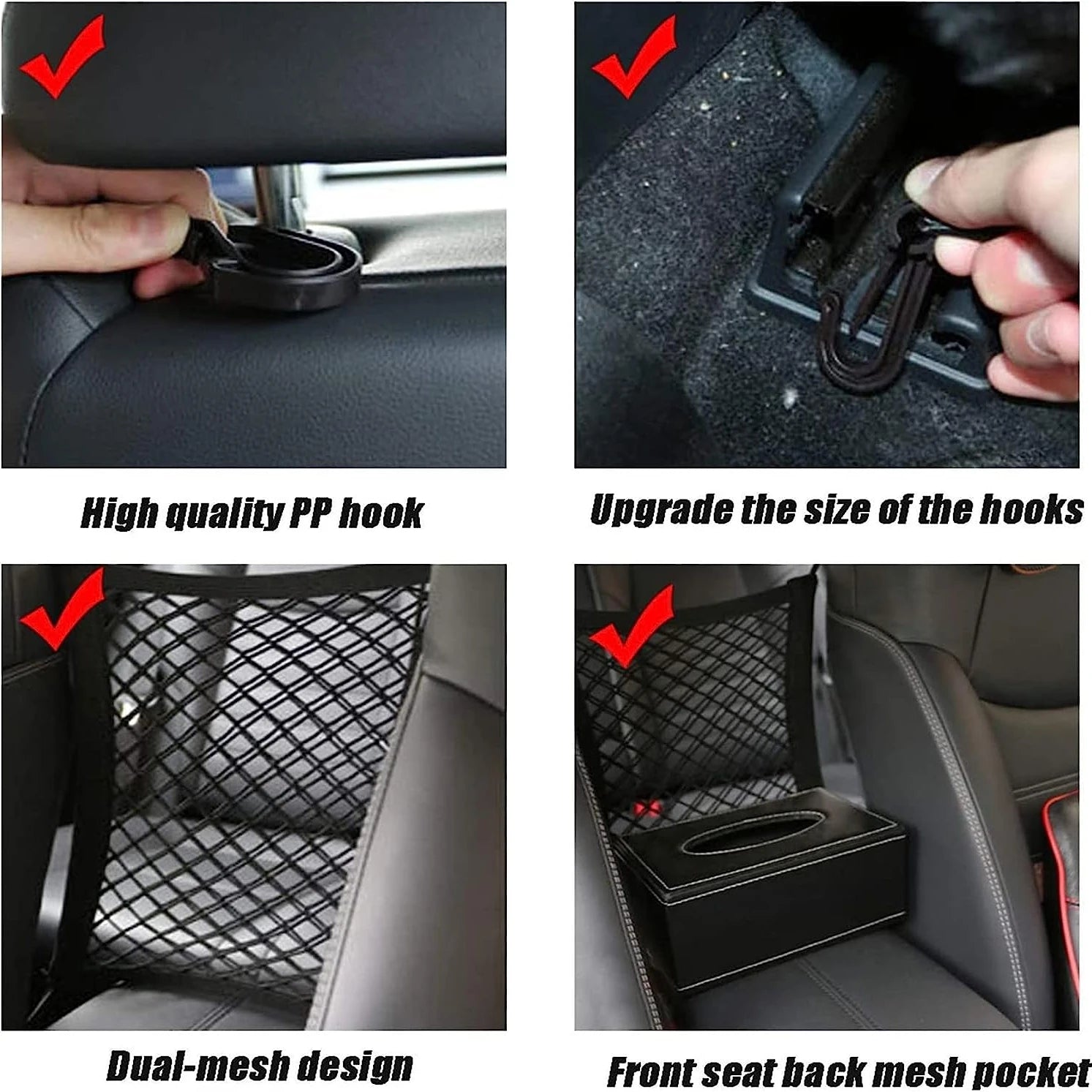 High quality PP hook

Upgrade the size of the hooks

Dual-mesh design

Front seat back mesh pocket